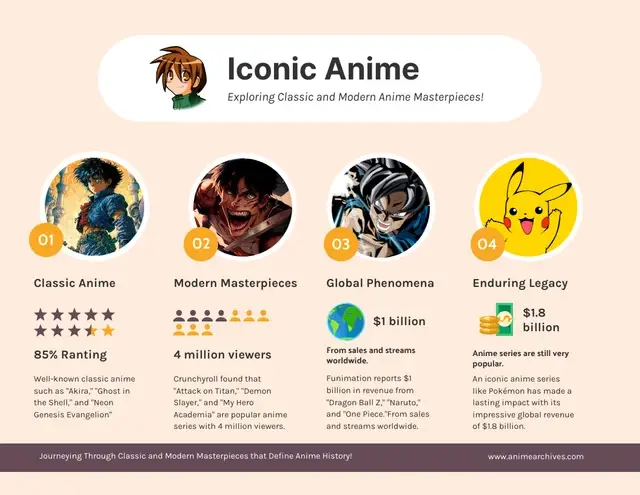 Iconic Anime
Exploring Classic and Modern Anime Masterpieces!

01
Classic Anime
85% Ranting
Well-known classic anime such as "Akira," "Ghost in the Shell," and "Neon Genesis Evangelion"

02
Modern Masterpieces
4 million viewers
Crunchyroll found that "Attack on Titan," "Demon Slayer," and "My Hero Academia" are popular anime series with 4 million viewers.

03
Global Phenomena
$1 billion
From sales and streams worldwide.
Funimation reports $1 billion in revenue from "Dragon Ball Z," "Naruto," and "One Piece."From sales and streams worldwide.

04
Enduring Legacy
$1.8 billion
Anime series are still very popular.
An iconic anime series like Pokémon has made a lasting impact with its impressive global revenue of $1.8 billion.

Journeying Through Classic and Modern Masterpieces that Define Anime History!
www.animearchives.com